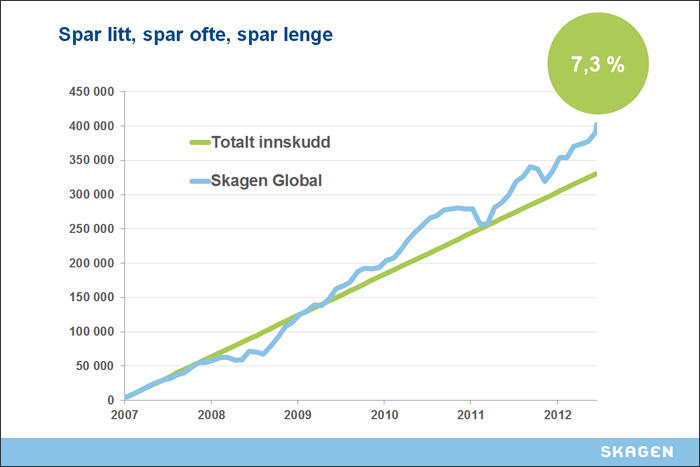 Spar litt, spar ofte, spar lenge

7,3 %

450 000
400 000
350 000
300 000
250 000
200 000
150 000
100 000
50 000
0

Totalt innskudd
Skagen Global

2007
2008
2009
2010
2011
2012

SKAGEN