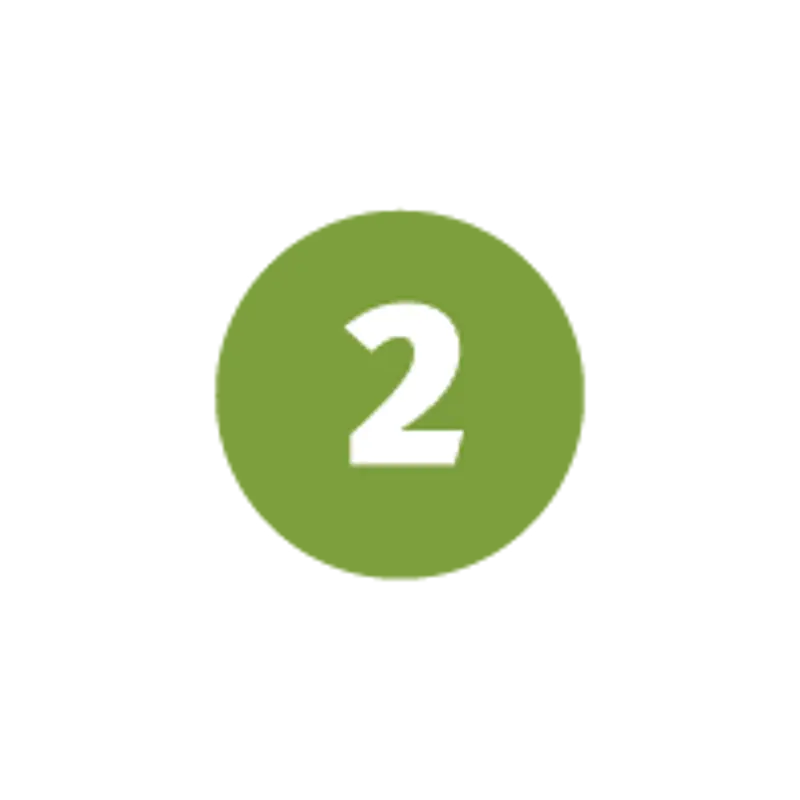 2